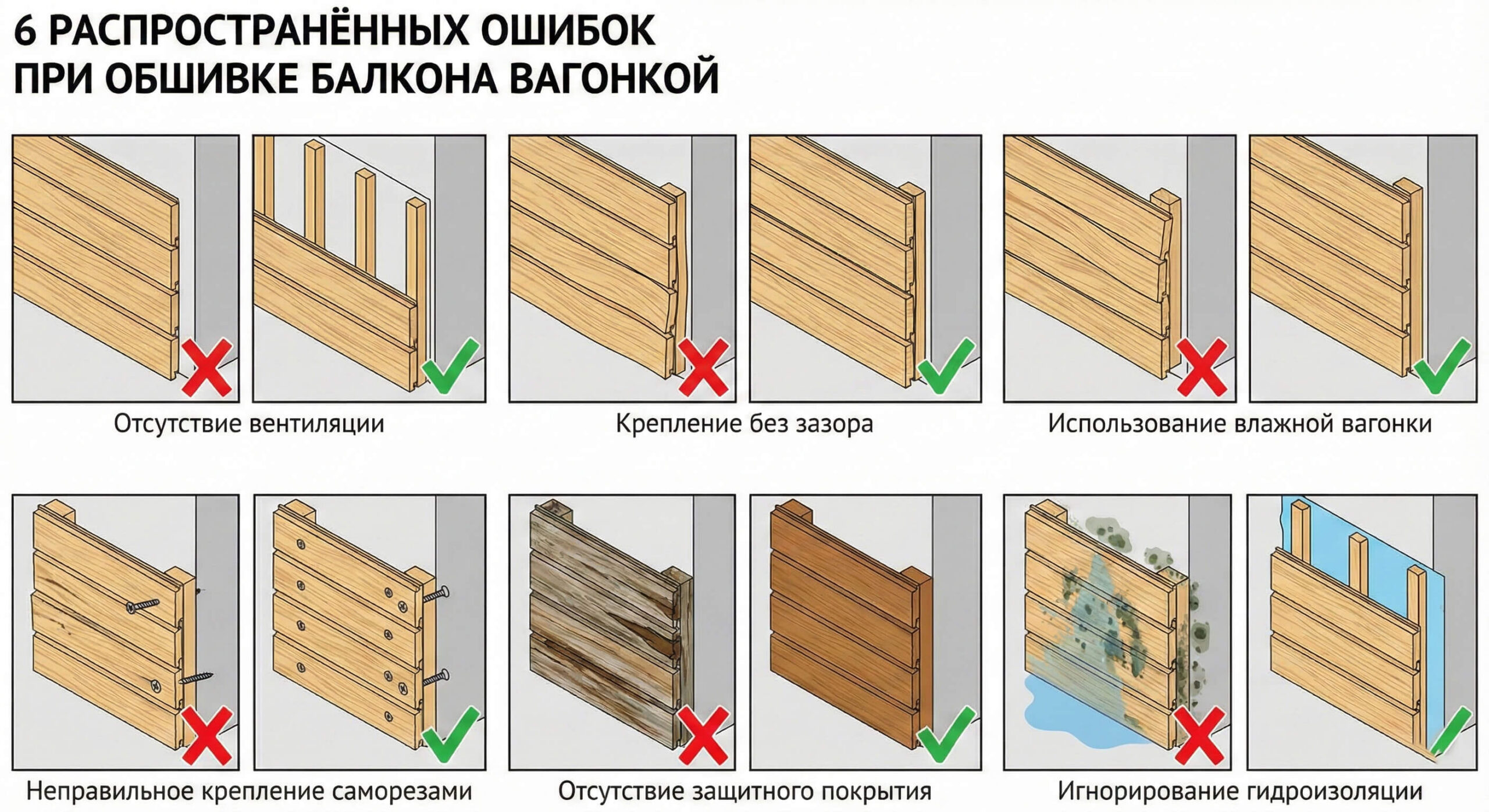 6 РАСПРОСТРАНЁННЫХ ОШИБОК
ПРИ ОБШИВКЕ БАЛКОНА ВАГОНКОЙ

Отсутствие вентиляции

Крепление без зазора

Использование влажной вагонки

Неправильное крепление саморезами

Отсутствие защитного покрытия

Игнорирование гидроизоляции